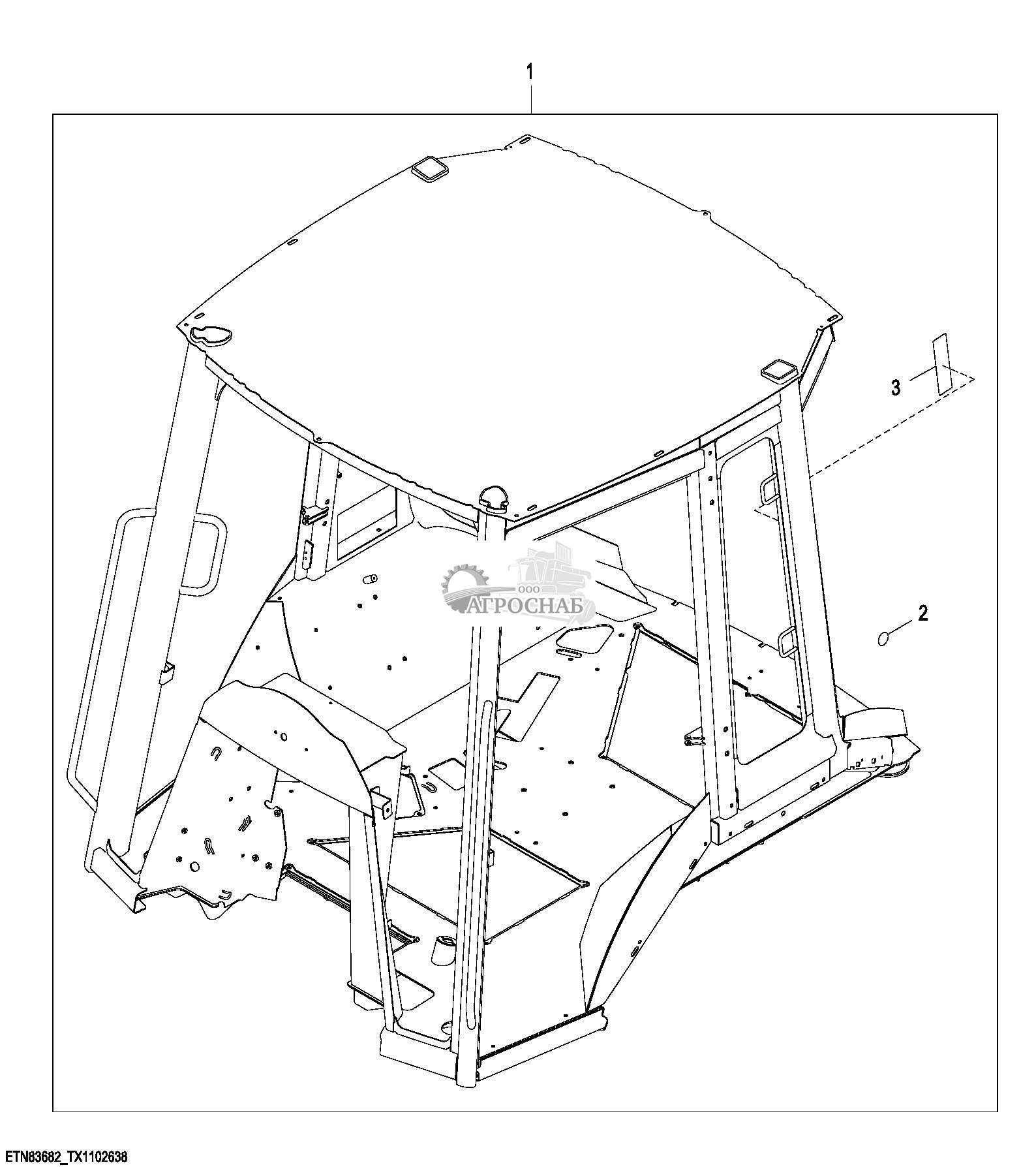 1

3

ООО
АГРОСНАБ

2

ETN83682_TX1102638